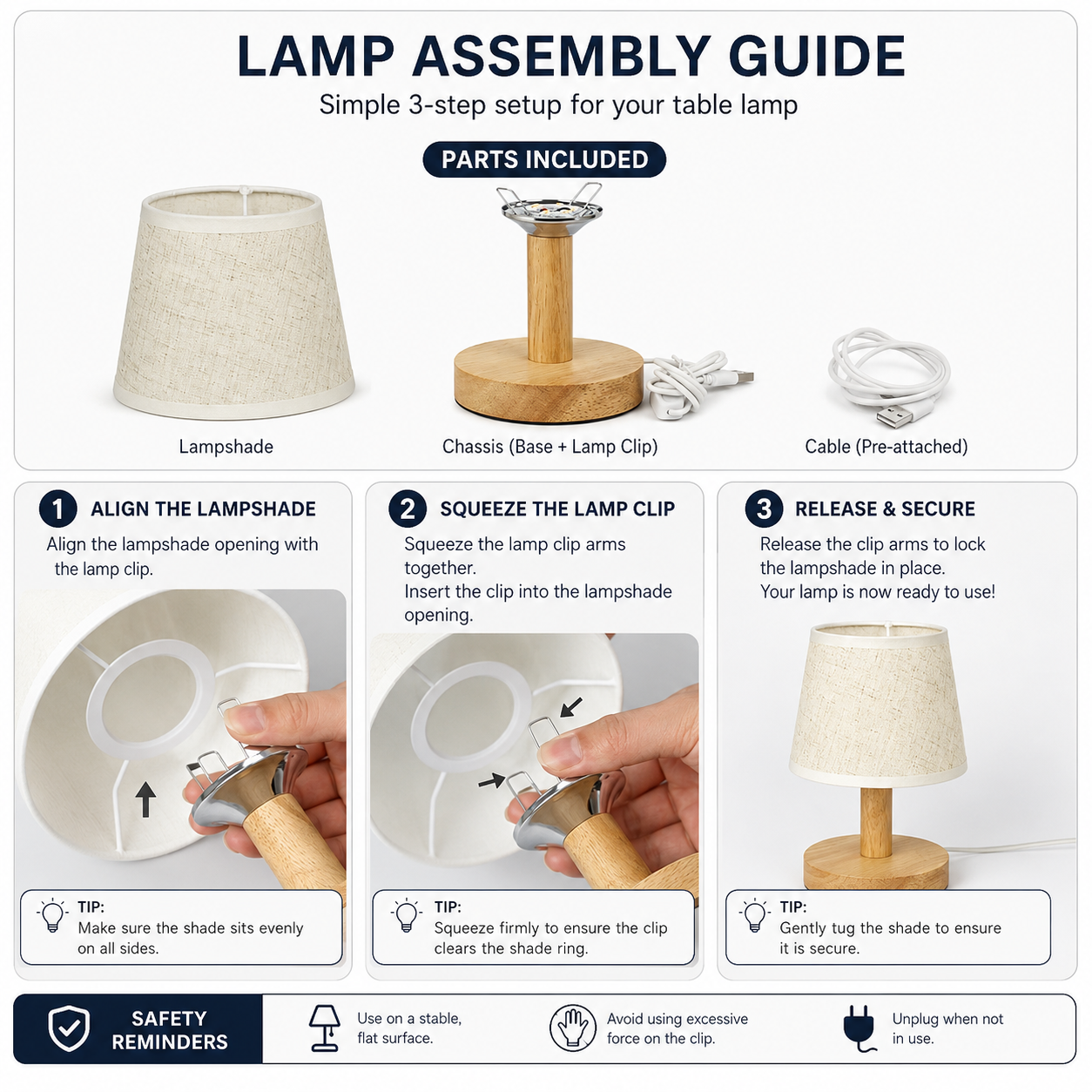 LAMP ASSEMBLY GUIDE

Simple 3-step setup for your table lamp

PARTS INCLUDED

Lampshade

Chassis (Base + Lamp Clip)

Cable (Pre-attached)

1 ALIGN THE LAMPSHADE

Align the lampshade opening with the lamp clip.

TIP:
Make sure the shade sits evenly on all sides.

2 SQUEEZE THE LAMP CLIP

Squeeze the lamp clip arms together.
Insert the clip into the lampshade opening.

TIP:
Squeeze firmly to ensure the clip clears the shade ring.

3 RELEASE & SECURE

Release the clip arms to lock the lampshade in place.
Your lamp is now ready to use!

TIP:
Gently tug the shade to ensure it is secure.

SAFETY REMINDERS

Use on a stable, flat surface.

Avoid using excessive force on the clip.

Unplug when not in use.