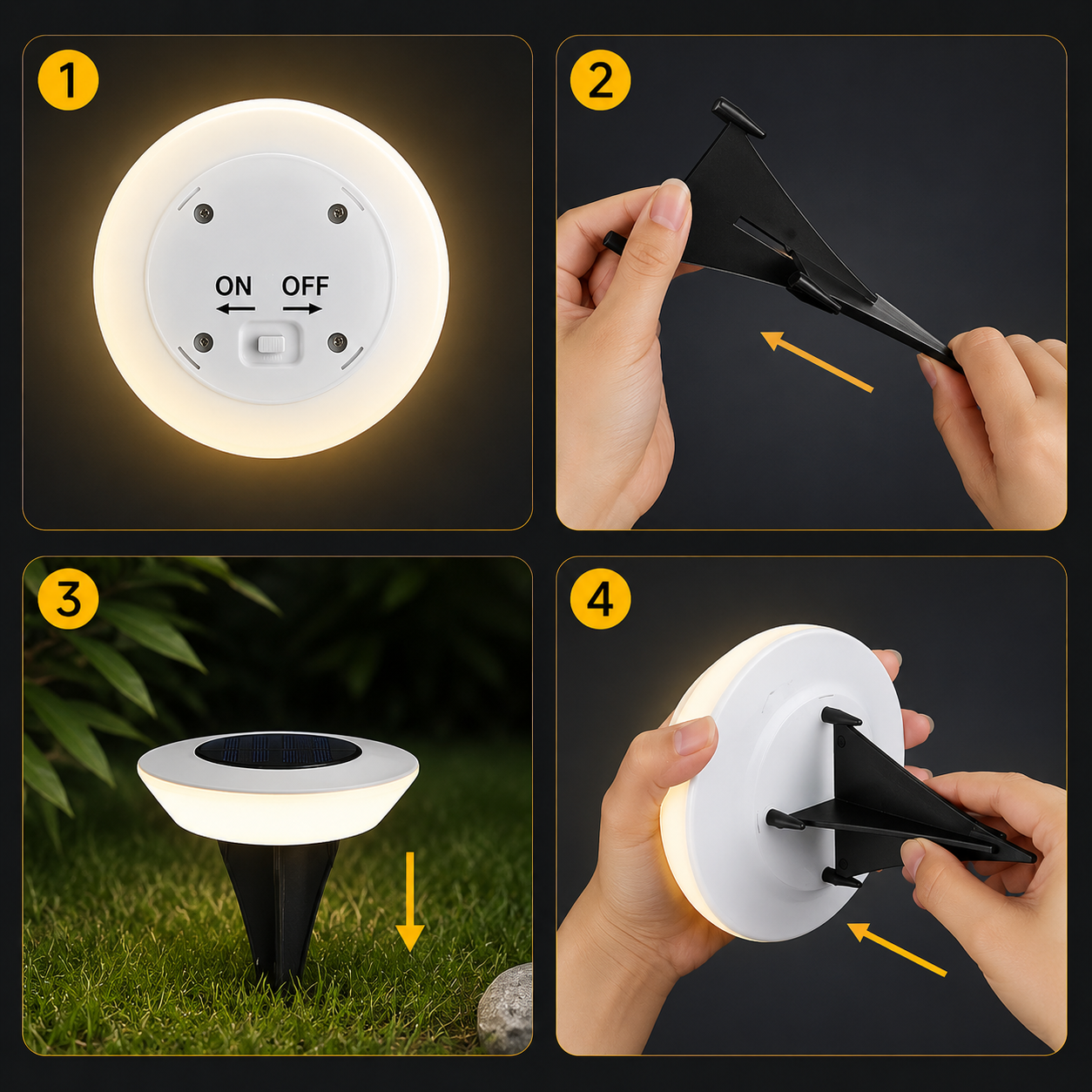 1

ON OFF

2

3

4